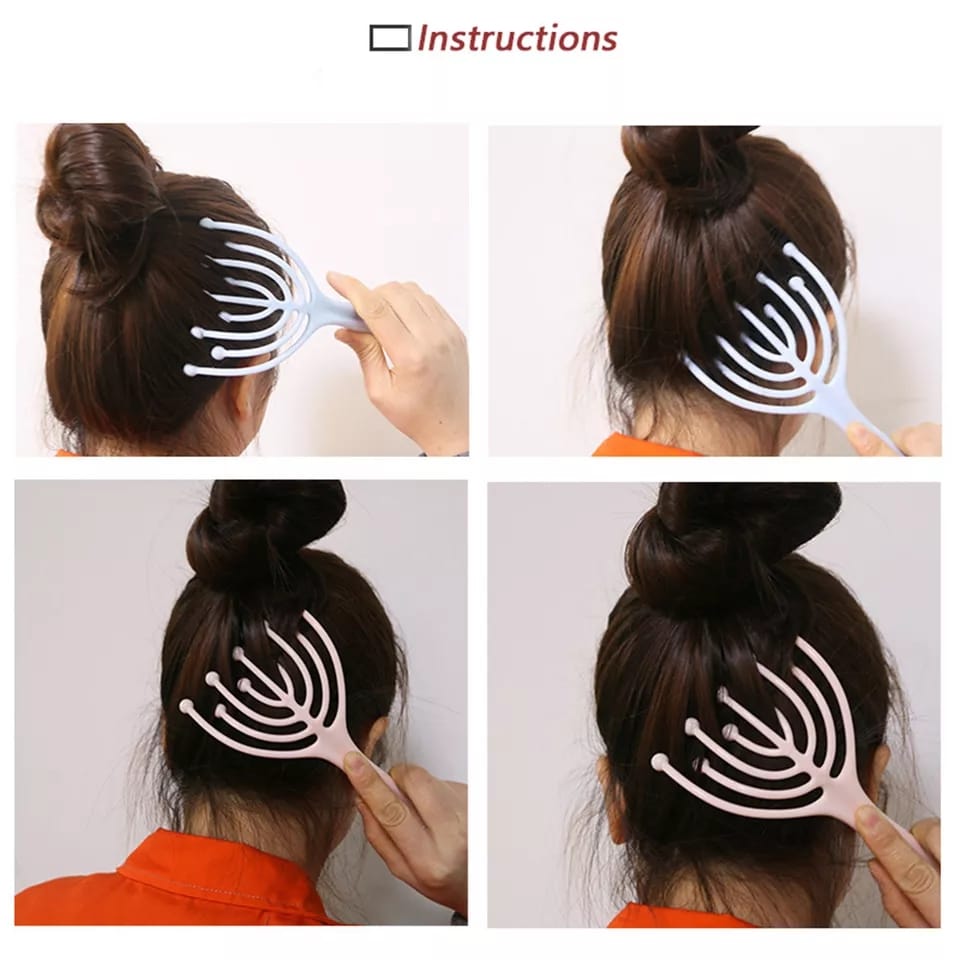 Instructions